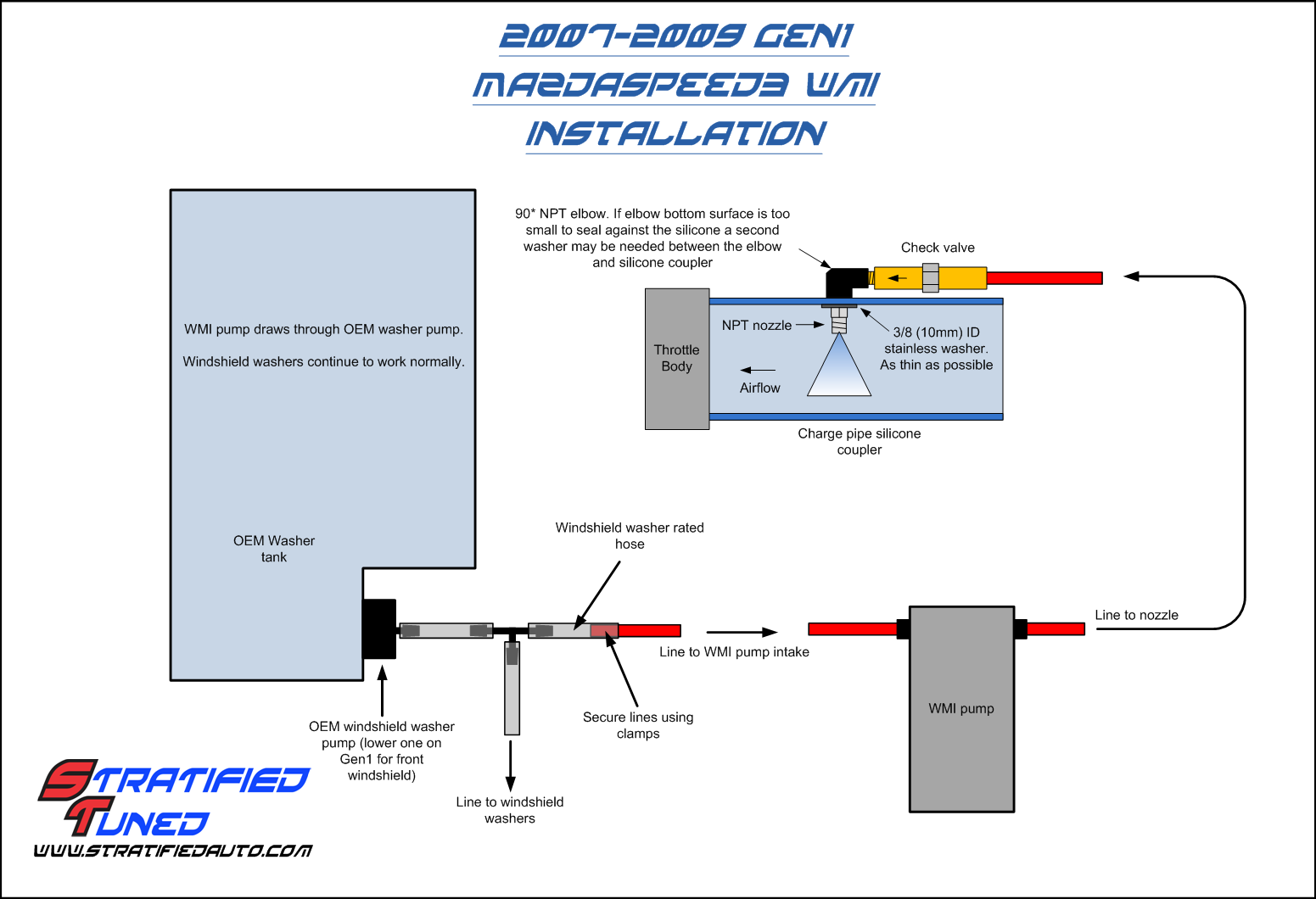 2007-2009 GEN1
MAZDASPEED3 WMI
INSTALLATION

WMI pump draws through OEM washer pump.

Windshield washers continue to work normally.

OEM Washer tank

90* NPT elbow. If elbow bottom surface is too small to seal against the silicone a second washer may be needed between the elbow and silicone coupler

Check valve

Throttle Body

NPT nozzle

3/8 (10mm) ID stainless washer. As thin as possible

Airflow

Charge pipe silicone coupler

Windshield washer rated hose

Line to WMI pump intake

Line to nozzle

WMI pump

Secure lines using clamps

OEM windshield washer pump (lower one on Gen1 for front windshield)

Line to windshield washers

STRATIFIED TUNED
WWW.STRATIFIEDAUTO.COM