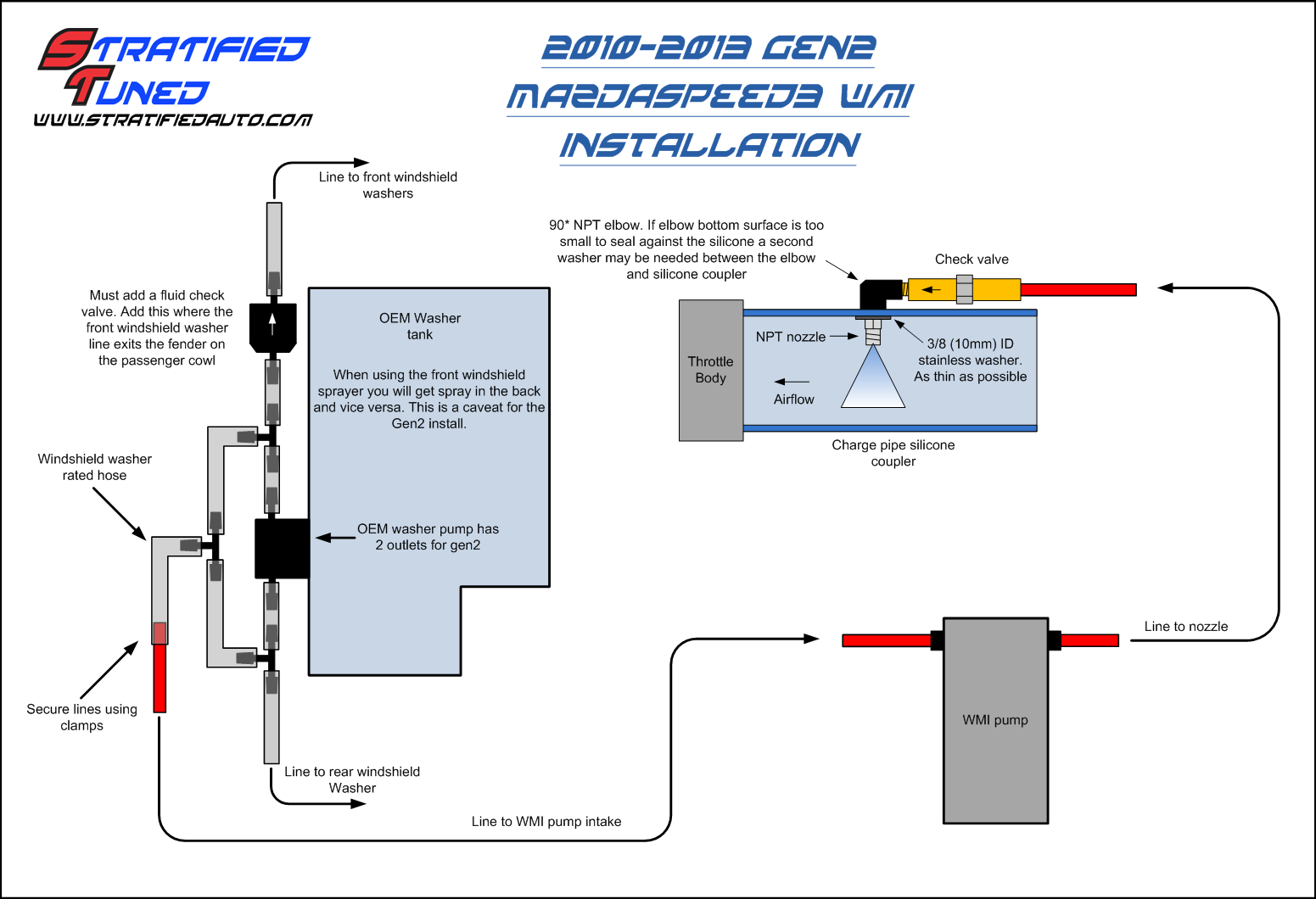 STRATIFIED TUNED
WWW.STRATIFIEDAUTO.COM

2010-2013 GEN2 MAZDASPEED3 WMI INSTALLATION

Line to front windshield washers

Must add a fluid check valve. Add this where the front windshield washer line exits the fender on the passenger cowl

OEM Washer tank

When using the front windshield sprayer you will get spray in the back and vice versa. This is a caveat for the Gen2 install.

Windshield washer rated hose

OEM washer pump has 2 outlets for gen2

Secure lines using clamps

Line to rear windshield Washer

Line to WMI pump intake

90* NPT elbow. If elbow bottom surface is too small to seal against the silicone a second washer may be needed between the elbow and silicone coupler

Check valve

Throttle Body

NPT nozzle

3/8 (10mm) ID stainless washer. As thin as possible

Airflow

Charge pipe silicone coupler

Line to nozzle

WMI pump