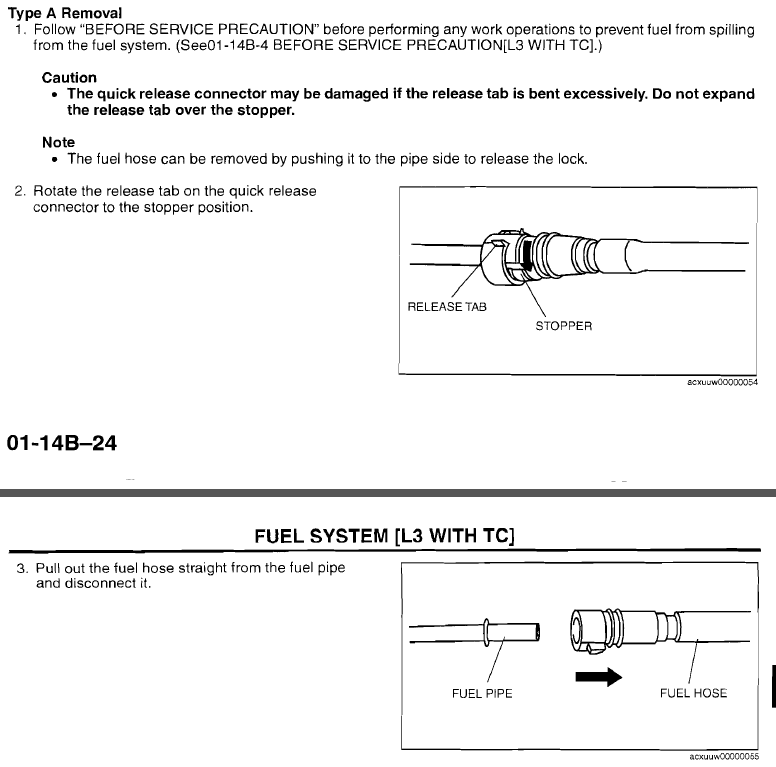 Type A Removal
1. Follow "BEFORE SERVICE PRECAUTION" before performing any work operations to prevent fuel from spilling from the fuel system. (See01-14B-4 BEFORE SERVICE PRECAUTION[L3 WITH TC].)

Caution
• The quick release connector may be damaged if the release tab is bent excessively. Do not expand the release tab over the stopper.

Note
• The fuel hose can be removed by pushing it to the pipe side to release the lock.

2. Rotate the release tab on the quick release connector to the stopper position.

RELEASE TAB
STOPPER
acxuuw00000054

01-14B–24

FUEL SYSTEM [L3 WITH TC]

3. Pull out the fuel hose straight from the fuel pipe and disconnect it.

FUEL PIPE
FUEL HOSE
acxuuw00000055